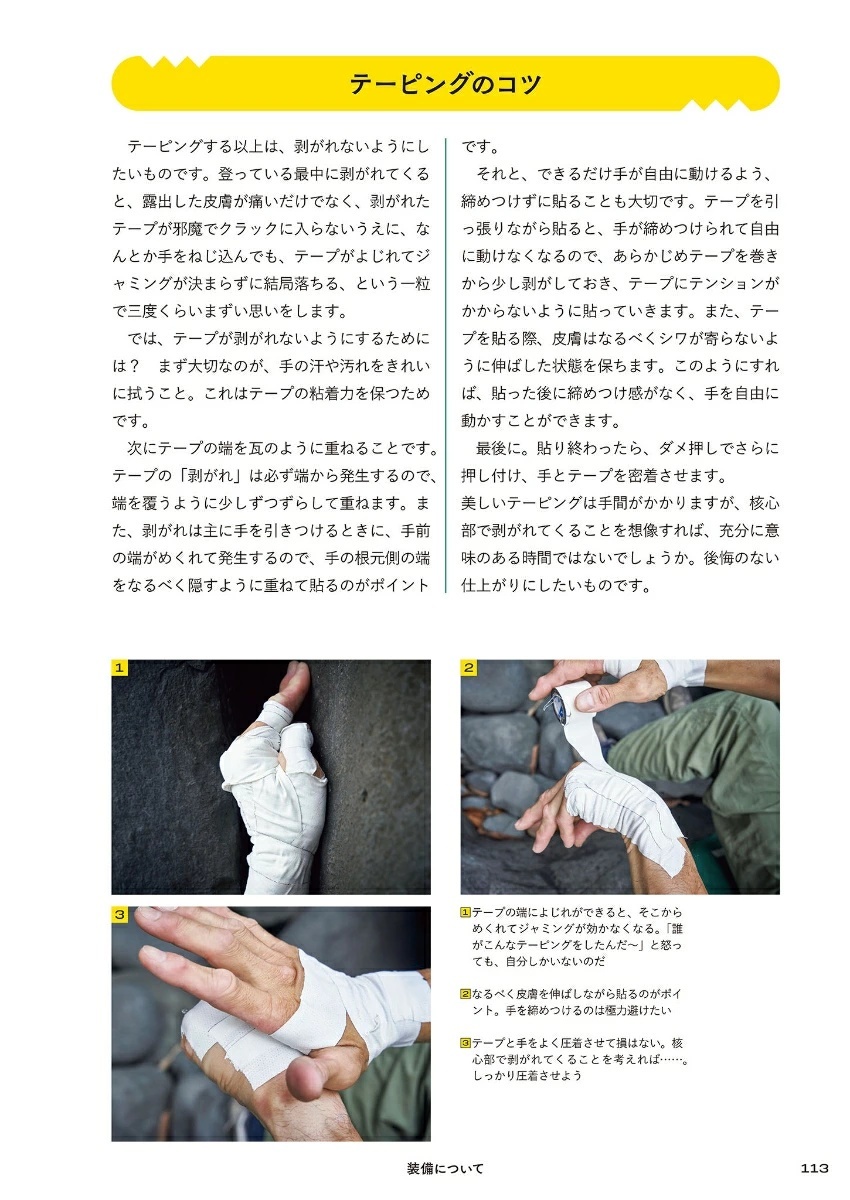 テーピングのコツ

テーピングする以上は、剥がれないようにしたいものです。登っている最中に剥がれてくると、露出した皮膚が痛いだけでなく、剥がれたテープが邪魔でクラックに入らないうえに、なんとか手をねじ込んでも、テープがよじれてジャミングが決まらずに結局落ちる、という一粒で三度くらいまずい思いをします。

では、テープが剥がれないようにするためには？　まず大切なのが、手の汗や汚れをきれいに拭うこと。これはテープの粘着力を保つためです。

次にテープの端を瓦のように重ねることです。テープの「剥がれ」は必ず端から発生するので、端を覆うように少しずつずらして重ねます。また、剥がれは主に手を引きつけるときに、手前の端がめくれて発生するので、手の根元側の端をなるべく隠すように重ねて貼るのがポイントです。

それと、できるだけ手が自由に動けるよう、締めつけずに貼ることも大切です。テープを引っ張りながら貼ると、手が締めつけられて自由に動けなくなるので、あらかじめテープを巻きから少し剥がしておき、テープにテンションがかからないように貼っていきます。また、テープを貼る際、皮膚はなるべくシワが寄らないように伸ばした状態を保ちます。このようにすれば、貼った後に締めつけ感がなく、手を自由に動かすことができます。

最後に。貼り終わったら、ダメ押しでさらに押し付け、手とテープを密着させます。
美しいテーピングは手間がかかりますが、核心部で剥がれてくることを想像すれば、充分に意味のある時間ではないでしょうか。後悔のない仕上がりにしたいものです。

1

2

3

1テープの端によじれができると、そこからめくれてジャミングが効かなくなる。「誰がこんなテーピングをしたんだ〜」と怒っても、自分しかいないのだ

2なるべく皮膚を伸ばしながら貼るのがポイント。手を締めつけるのは極力避けたい

3テープと手をよく圧着させて損はない。核心部で剥がれてくることを考えれば……。しっかり圧着させよう

装備について　113