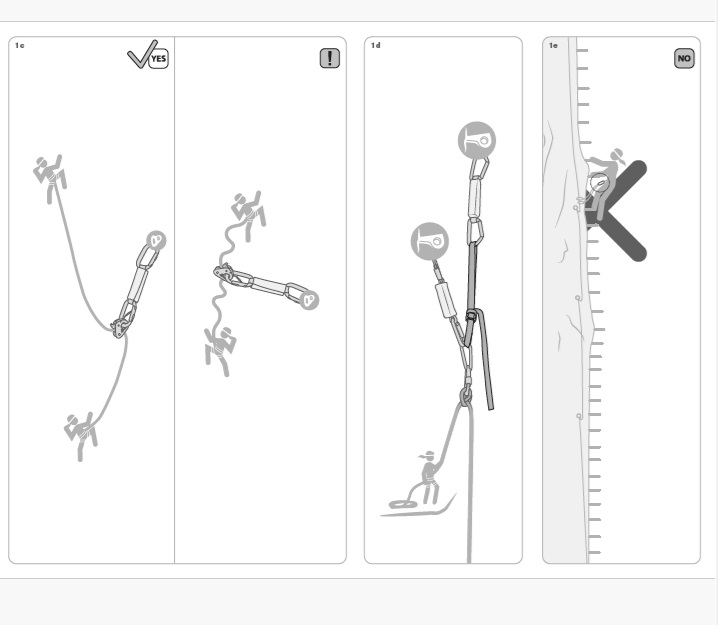 1c

YES

!

1d

1e

NO